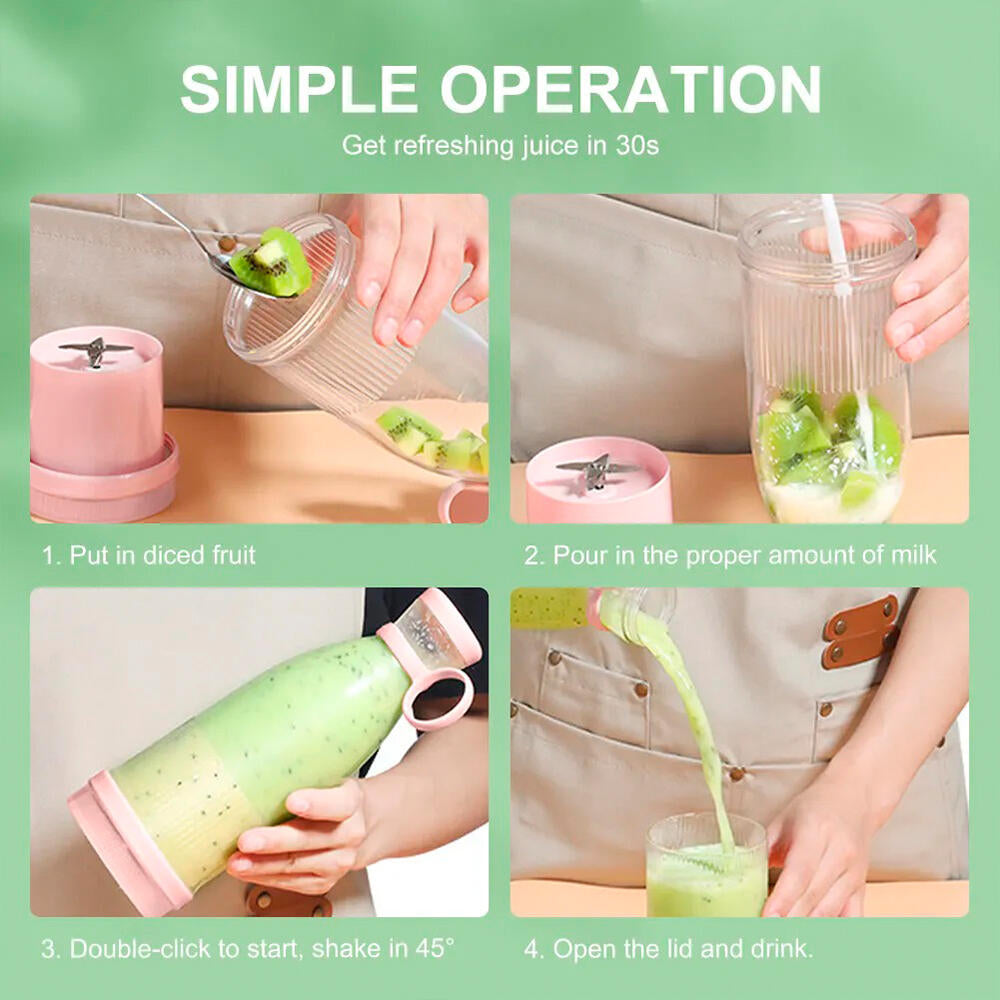 SIMPLE OPERATION
Get refreshing juice in 30s

1. Put in diced fruit

2. Pour in the proper amount of milk

3. Double-click to start, shake in 45°

4. Open the lid and drink.